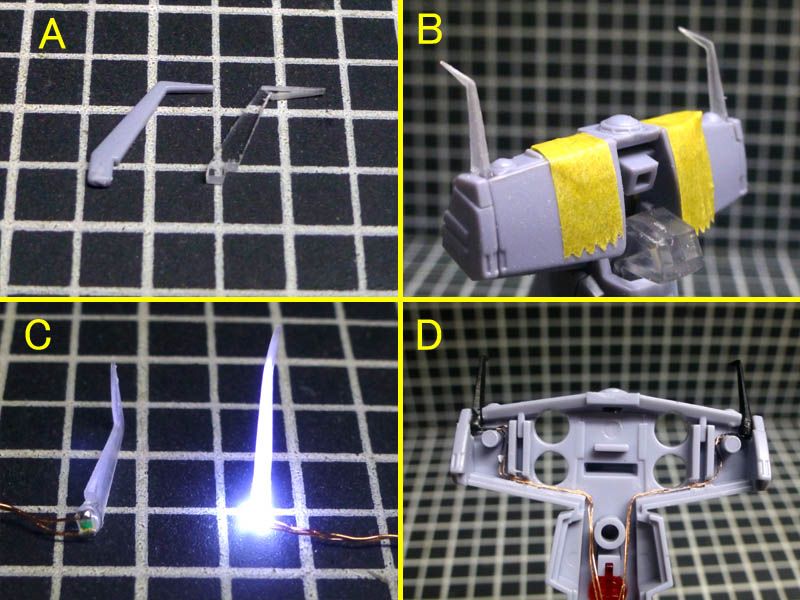 A

B

C

D